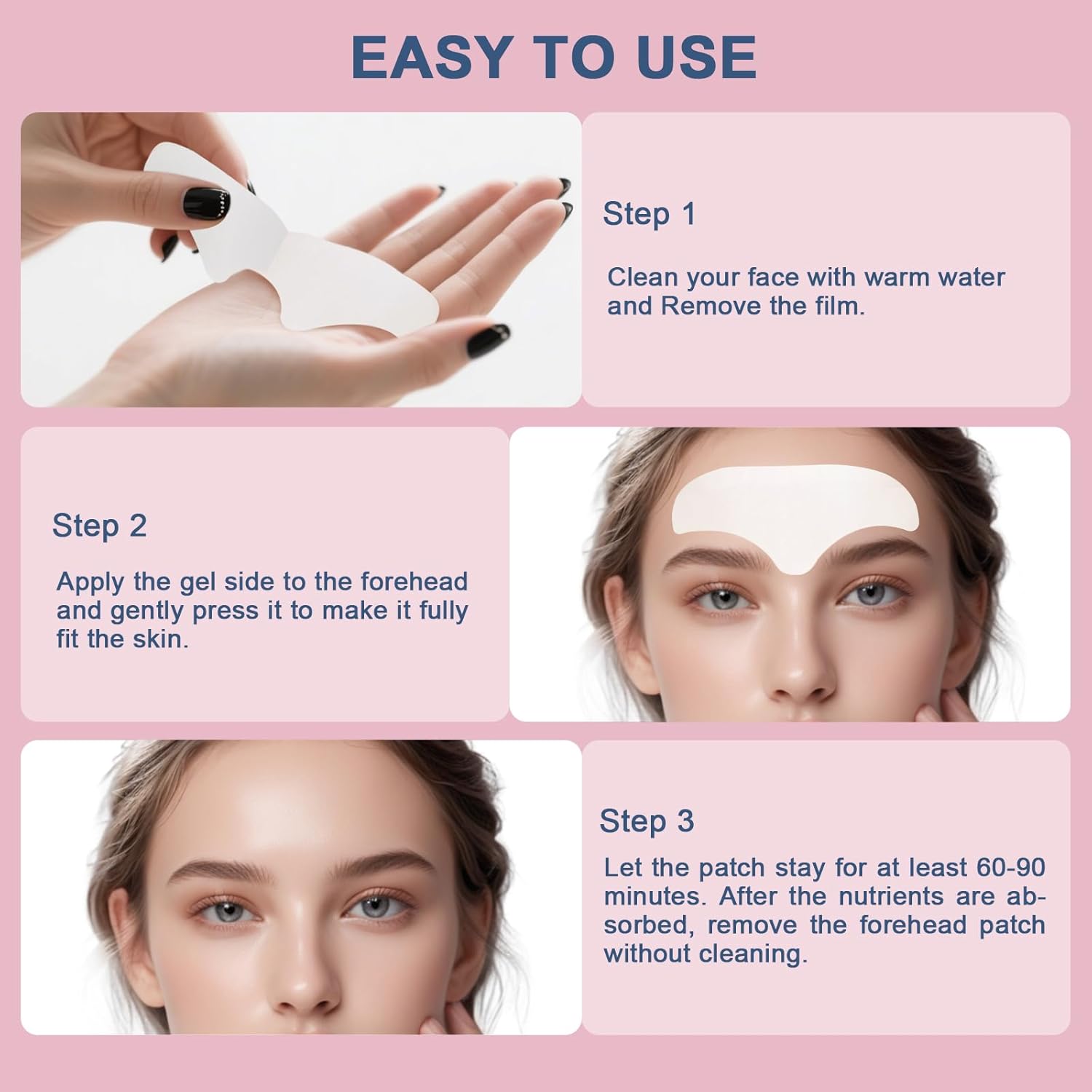 EASY TO USE

Step 1

Clean your face with warm water and Remove the film.

Step 2

Apply the gel side to the forehead and gently press it to make it fully fit the skin.

Step 3

Let the patch stay for at least 60-90 minutes. After the nutrients are absorbed, remove the forehead patch without cleaning.