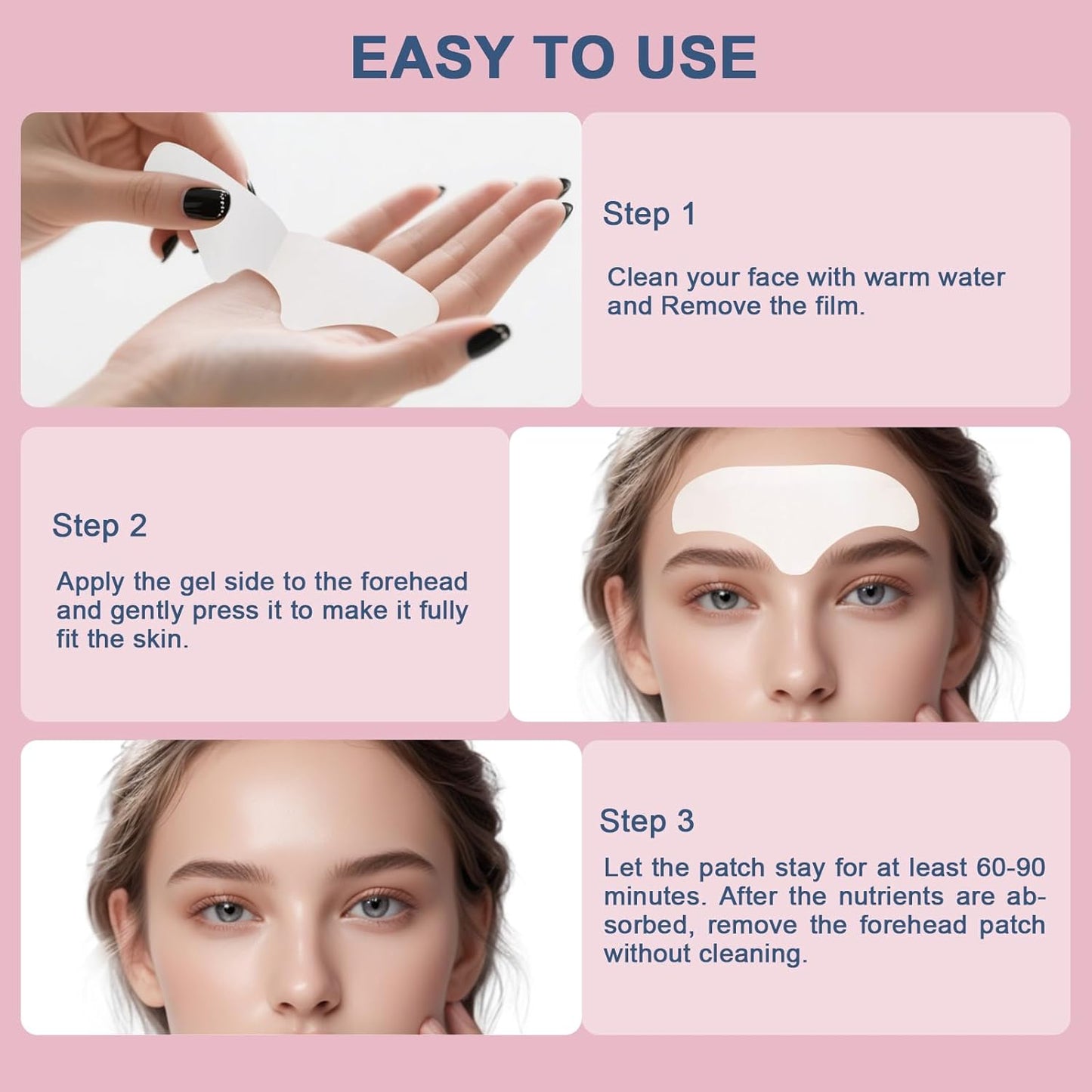 EASY TO USE

Step 1

Clean your face with warm water and Remove the film.

Step 2

Apply the gel side to the forehead and gently press it to make it fully fit the skin.

Step 3

Let the patch stay for at least 60-90 minutes. After the nutrients are absorbed, remove the forehead patch without cleaning.